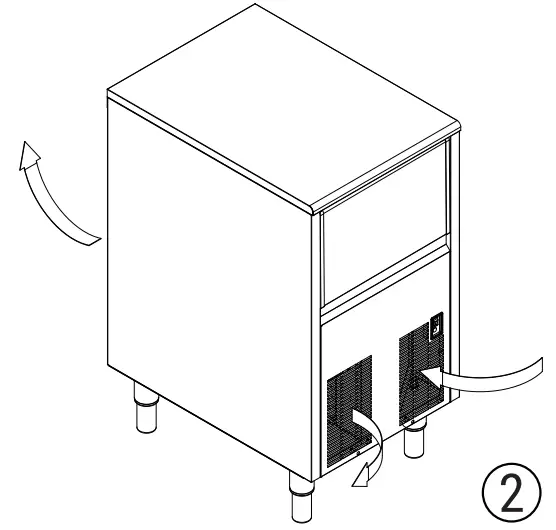 ②