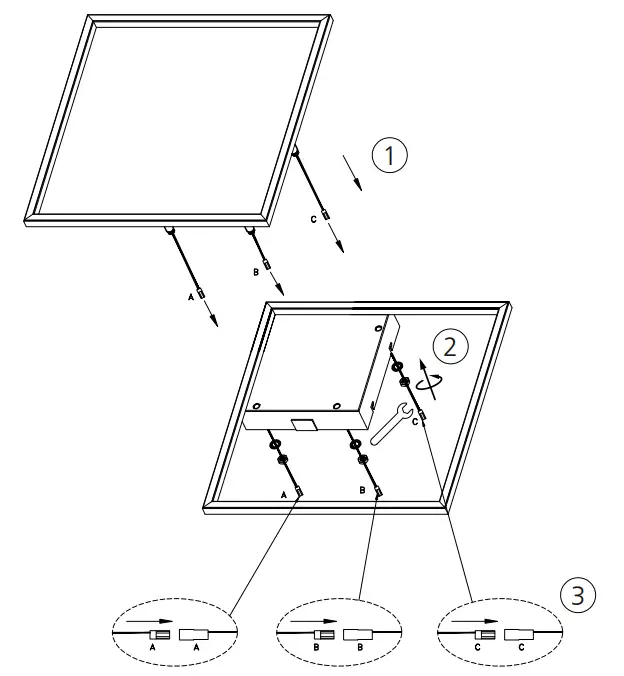 1

C

B

A

2

C

A

B

3

A A

B B

C C