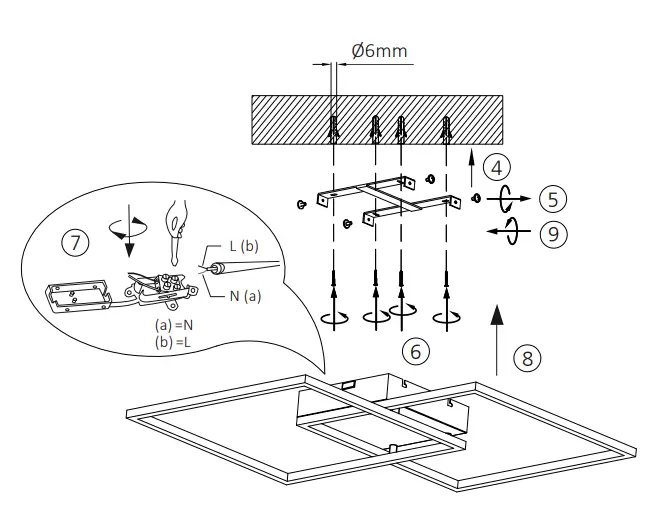 Ø6mm

4

5

9

7

L (b)

N (a)

(a) =N
(b) =L

6

8