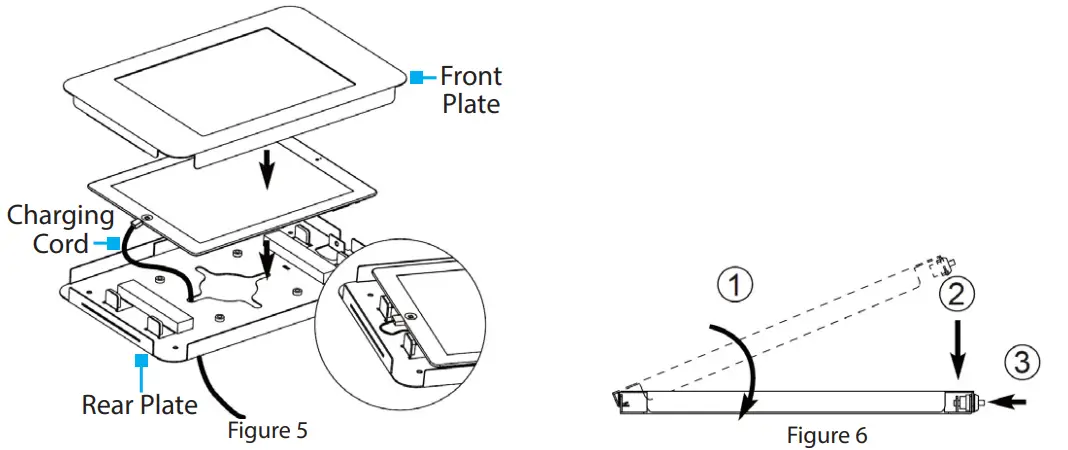 Front Plate

Charging Cord

Rear Plate

Figure 5

①

②

③

Figure 6