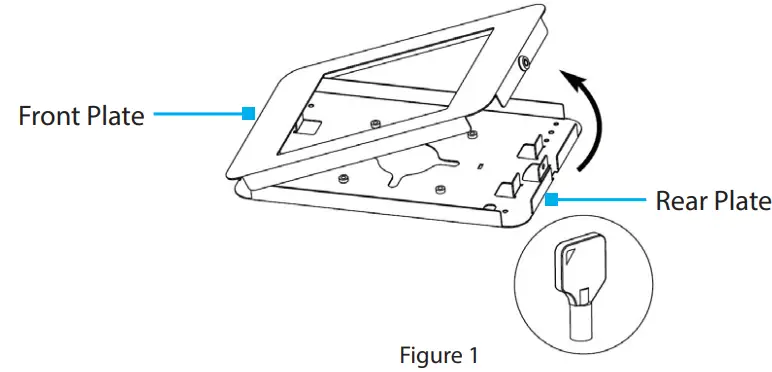 Front Plate

Rear Plate

Figure 1