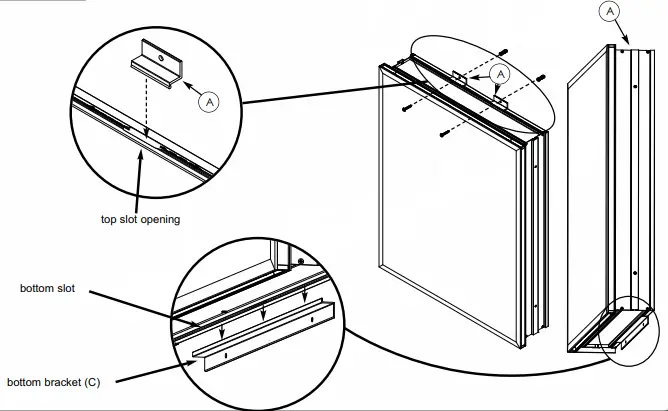 A

A

A

top slot opening

bottom slot

bottom bracket (C)