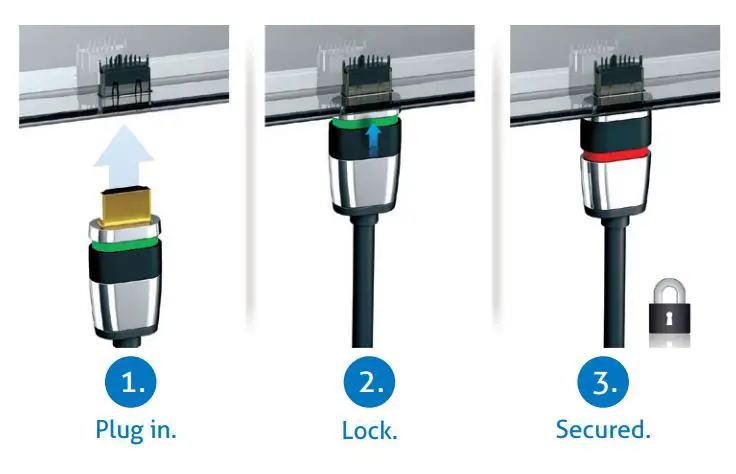 1.
Plug in.

2.
Lock.

3.
Secured.