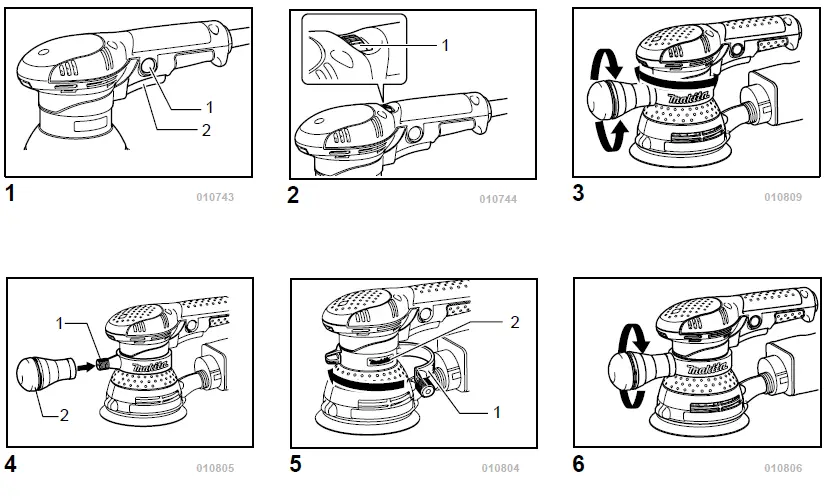 1
2
1
010743

1
2
010744

makita
3
010809

1
makita
2
4
010805

2
1
5
010804

makita
6
010806