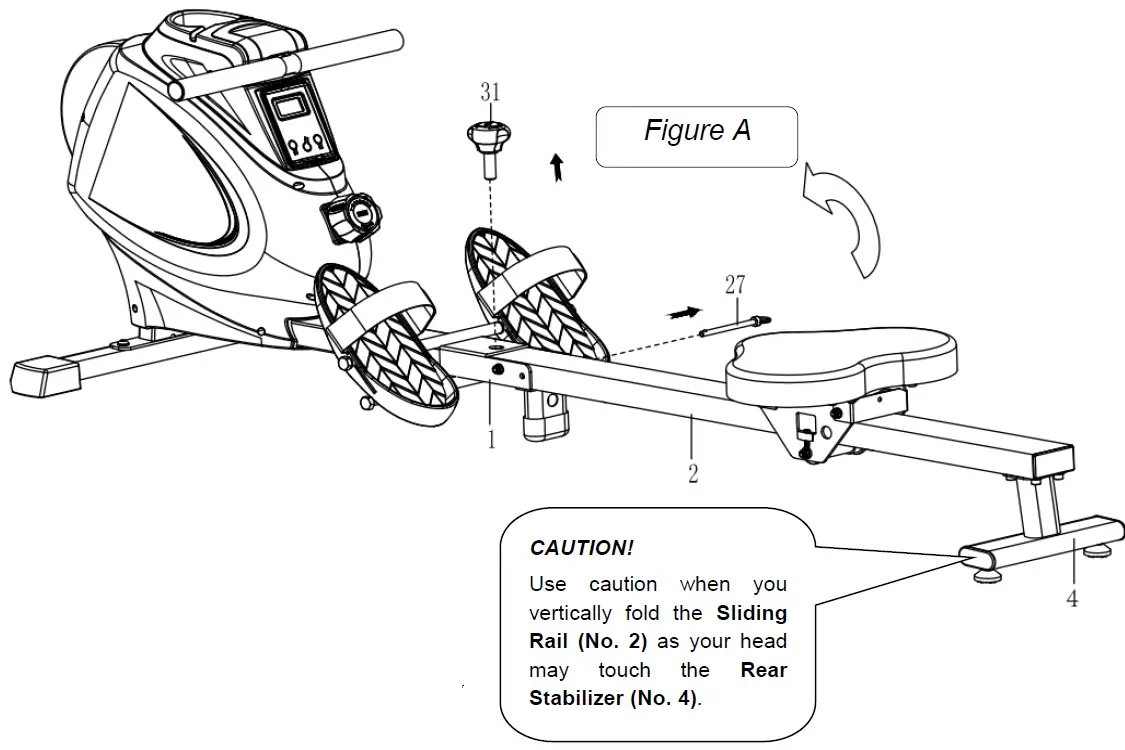 31

Figure A

27

1

2

4

CAUTION!

Use caution when you vertically fold the Sliding Rail (No. 2) as your head may touch the Rear Stabilizer (No. 4).