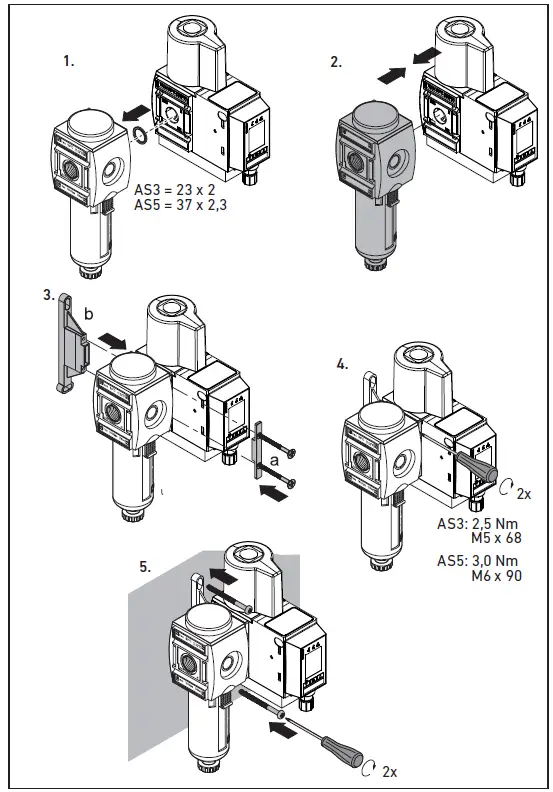 1.

AS3 = 23 x 2
AS5 = 37 x 2,3

2.

3.

b

a

4.

2x

AS3: 2,5 Nm
M5 x 68

AS5: 3,0 Nm
M6 x 90

5.

2x