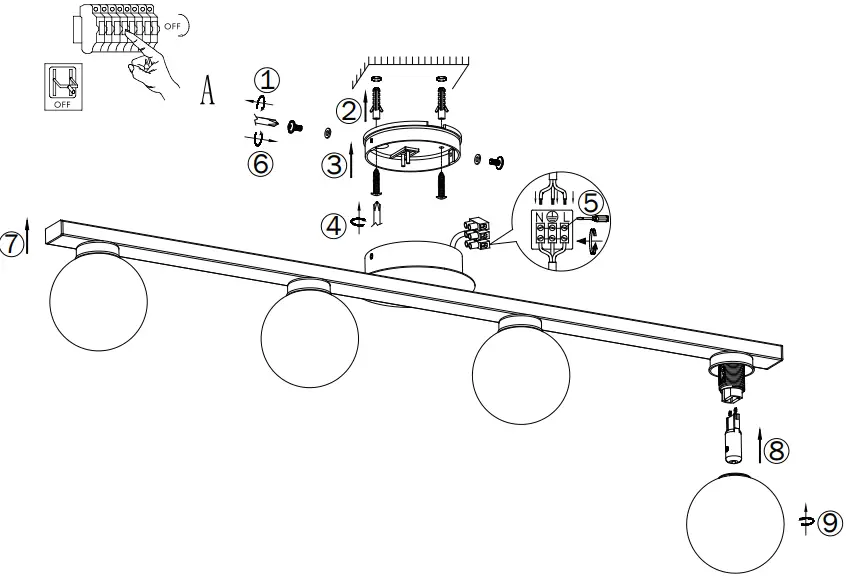 OFF
OFF
A
①
②
③
④
⑤
N
L
⑥
⑦
⑧
⑨