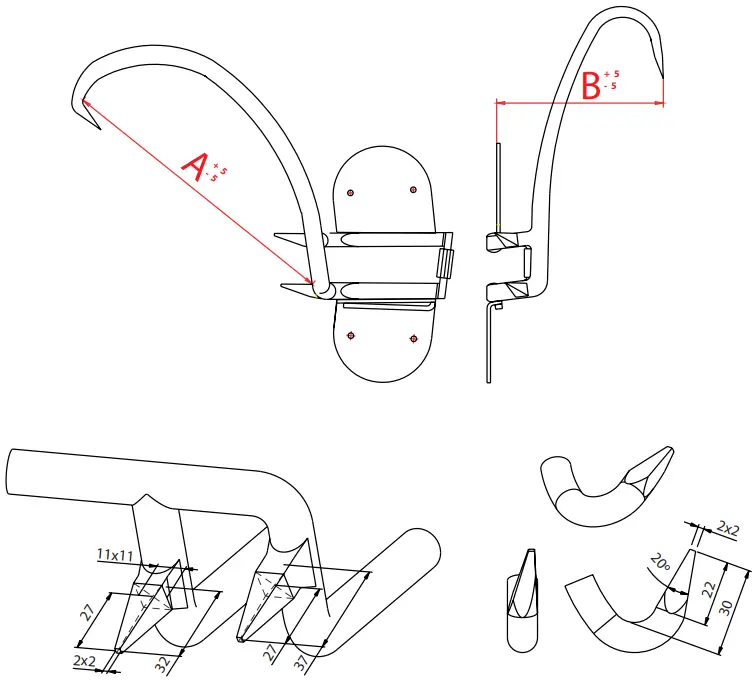 $A^{+5}_{-5}$

$B^{+5}_{-5}$

11x11

27

2x2

32

27

37

2x2

20°

22

30