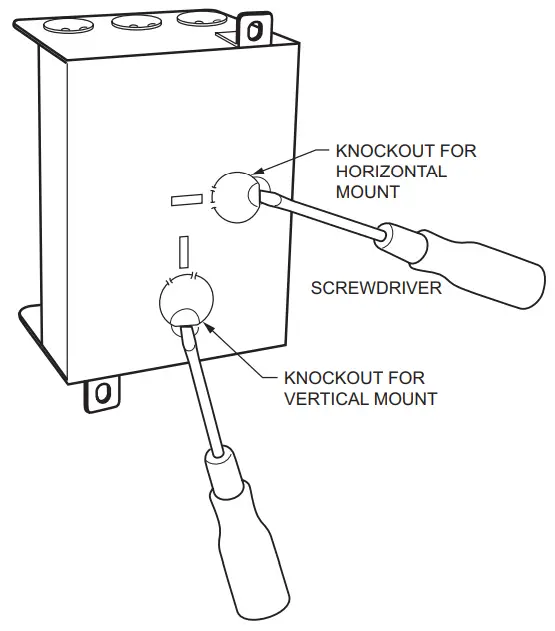 KNOCKOUT FOR HORIZONTAL MOUNT

SCREWDRIVER

KNOCKOUT FOR VERTICAL MOUNT