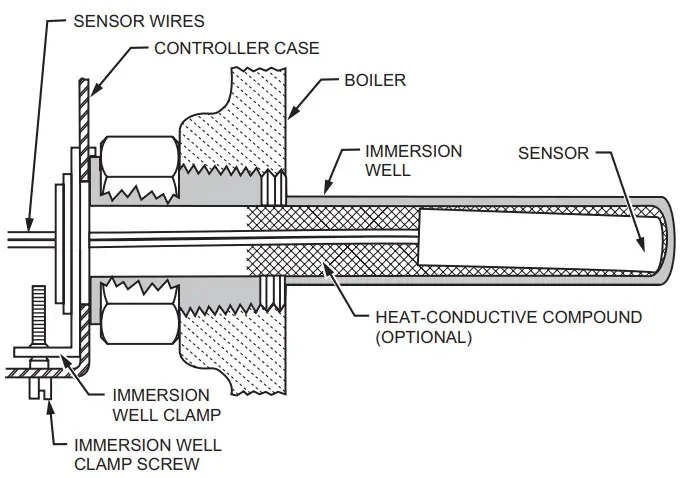 SENSOR WIRES
CONTROLLER CASE
BOILER
IMMERSION WELL
SENSOR
HEAT-CONDUCTIVE COMPOUND (OPTIONAL)
IMMERSION WELL CLAMP
IMMERSION WELL CLAMP SCREW