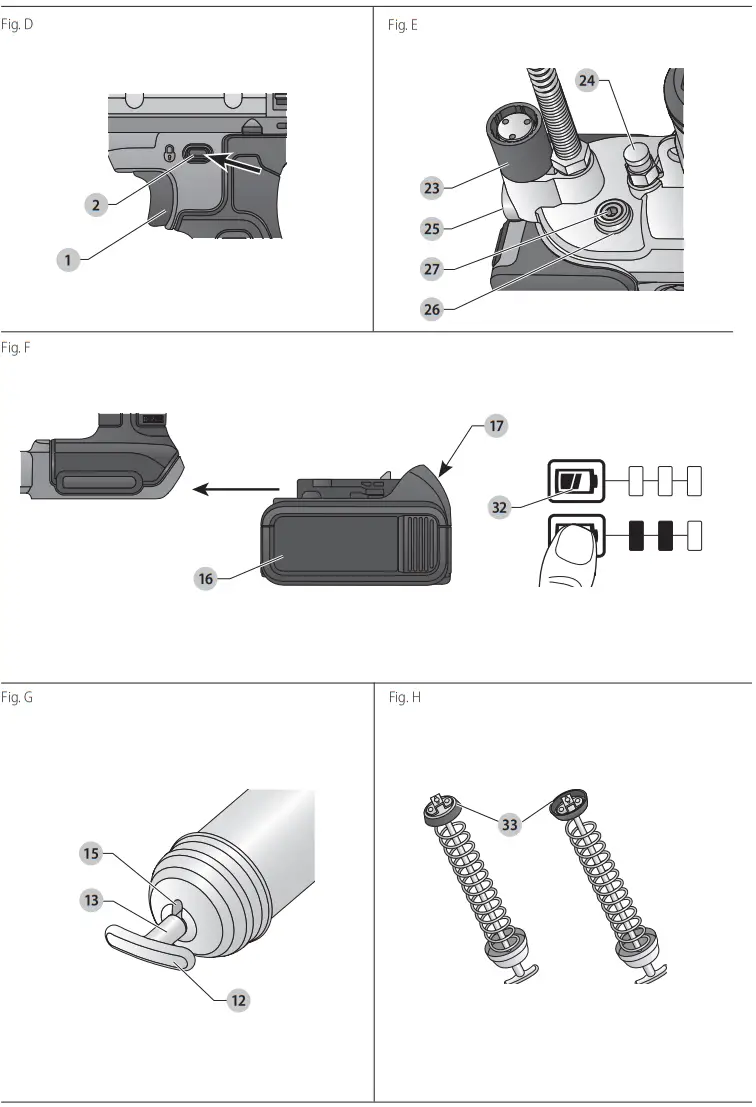 Fig. D

2

1

Fig. E

24

23

25

27

26

Fig. F

17

32

16

Fig. G

15

13

12

Fig. H

33