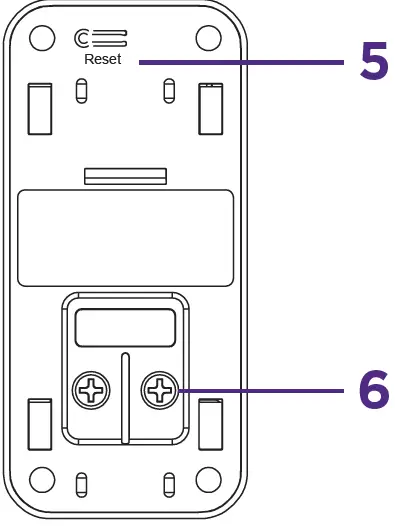 Reset
5
6