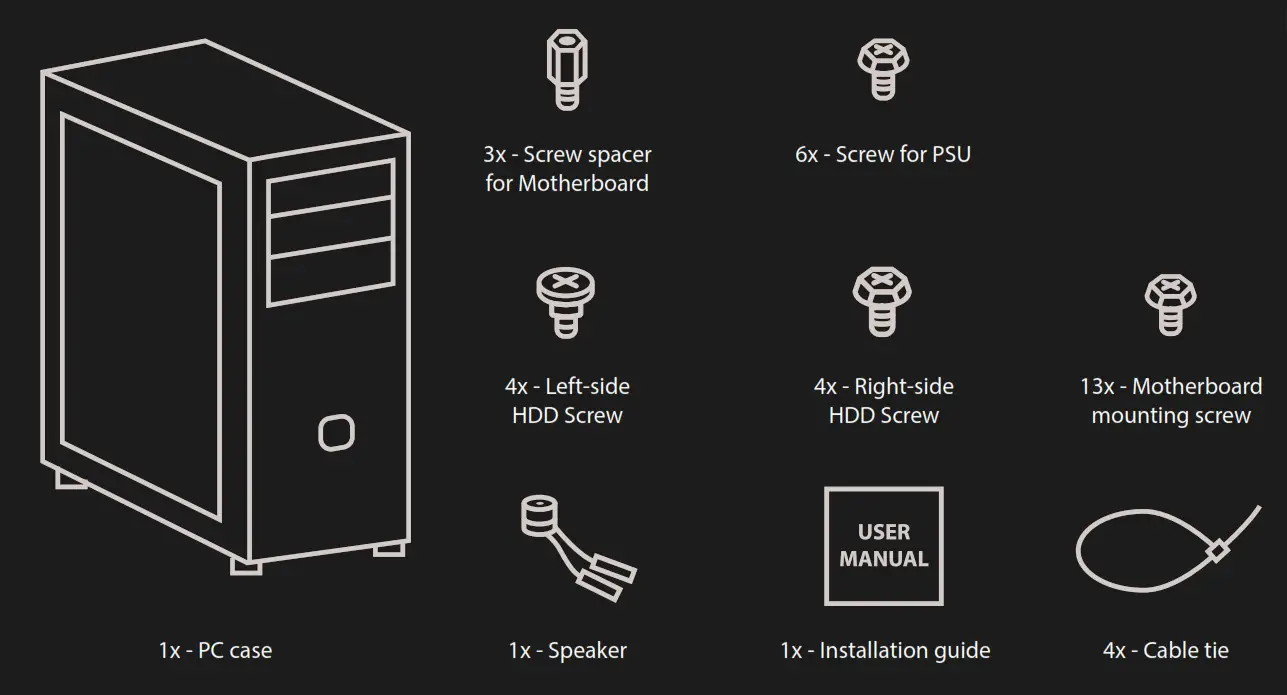 3x - Screw spacer for Motherboard

6x - Screw for PSU

4x - Left-side HDD Screw

4x - Right-side HDD Screw

13x - Motherboard mounting screw

USER MANUAL

1x - PC case

1x - Speaker

1x - Installation guide

4x - Cable tie