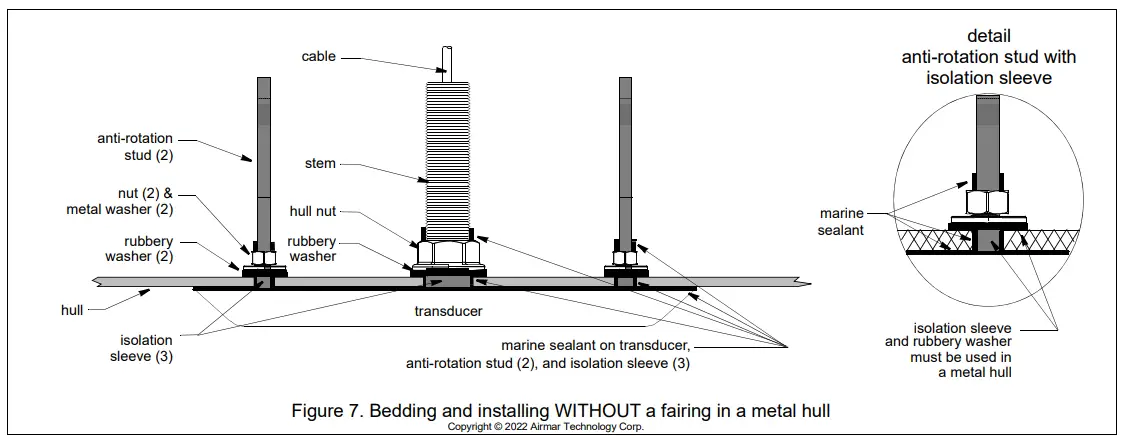 cable

anti-rotation stud (2)

stem

nut (2) & metal washer (2)

hull nut

rubbery washer (2)

rubbery washer

hull

transducer

isolation sleeve (3)

marine sealant on transducer, anti-rotation stud (2), and isolation sleeve (3)

detail
anti-rotation stud with isolation sleeve

marine sealant

isolation sleeve and rubbery washer must be used in a metal hull

Figure 7. Bedding and installing WITHOUT a fairing in a metal hull
Copyright © 2022 Airmar Technology Corp.