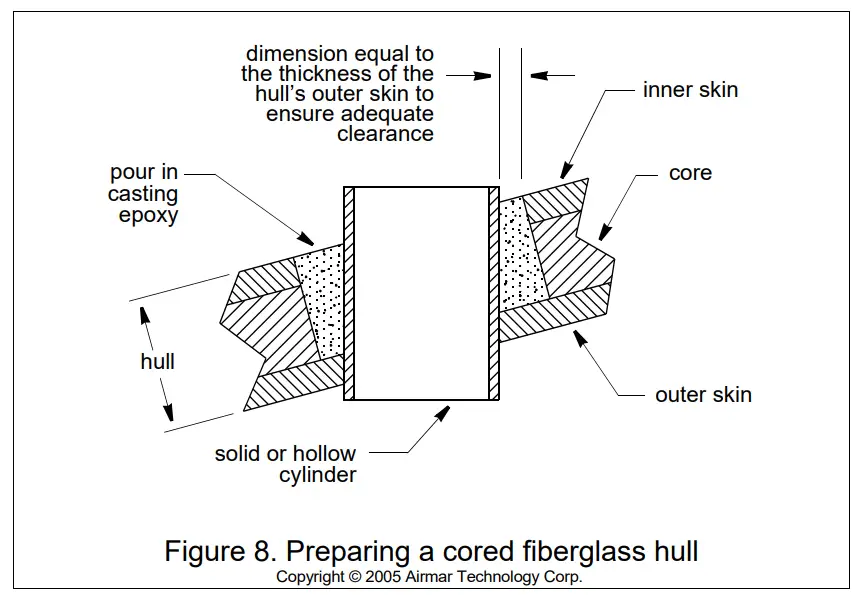 dimension equal to the thickness of the hull's outer skin to ensure adequate clearance

inner skin

core

pour in casting epoxy

hull

outer skin

solid or hollow cylinder

Figure 8. Preparing a cored fiberglass hull

Copyright © 2005 Airmar Technology Corp.