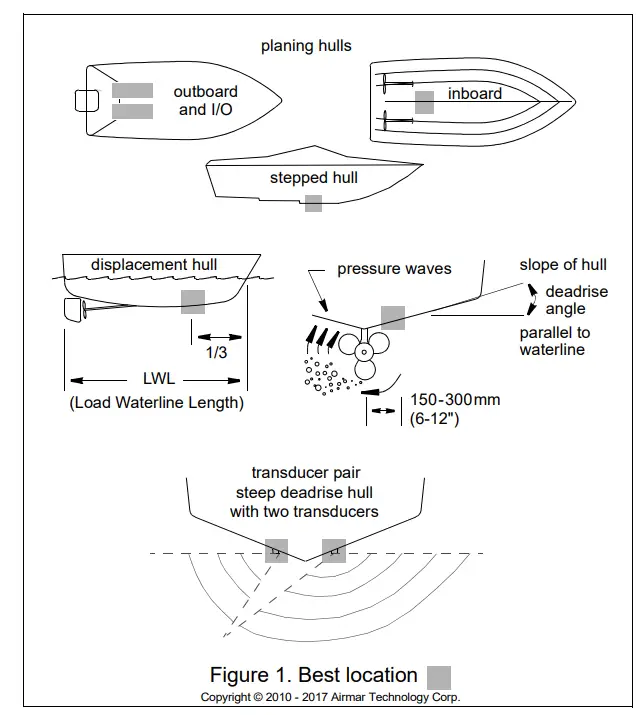 planing hulls

outboard and I/O

inboard

stepped hull

displacement hull

1/3

LWL

(Load Waterline Length)

pressure waves

slope of hull

deadrise angle

parallel to waterline

150-300mm (6-12")

transducer pair
steep deadrise hull
with two transducers

Figure 1. Best location

Copyright © 2010 - 2017 Airmar Technology Corp.