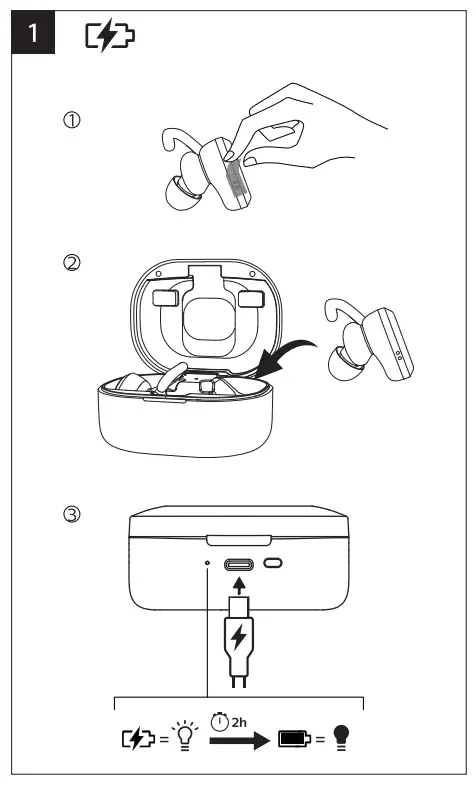 1

①

②

③

= 2h =