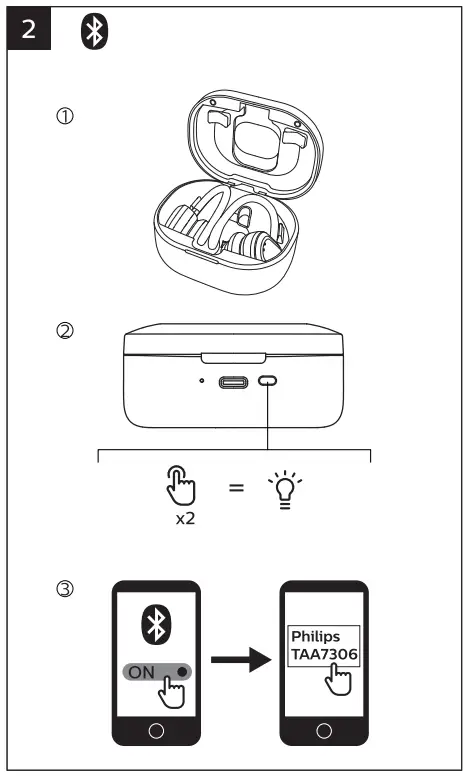 2

①

②

x2

=

③

ON

Philips TAA7306