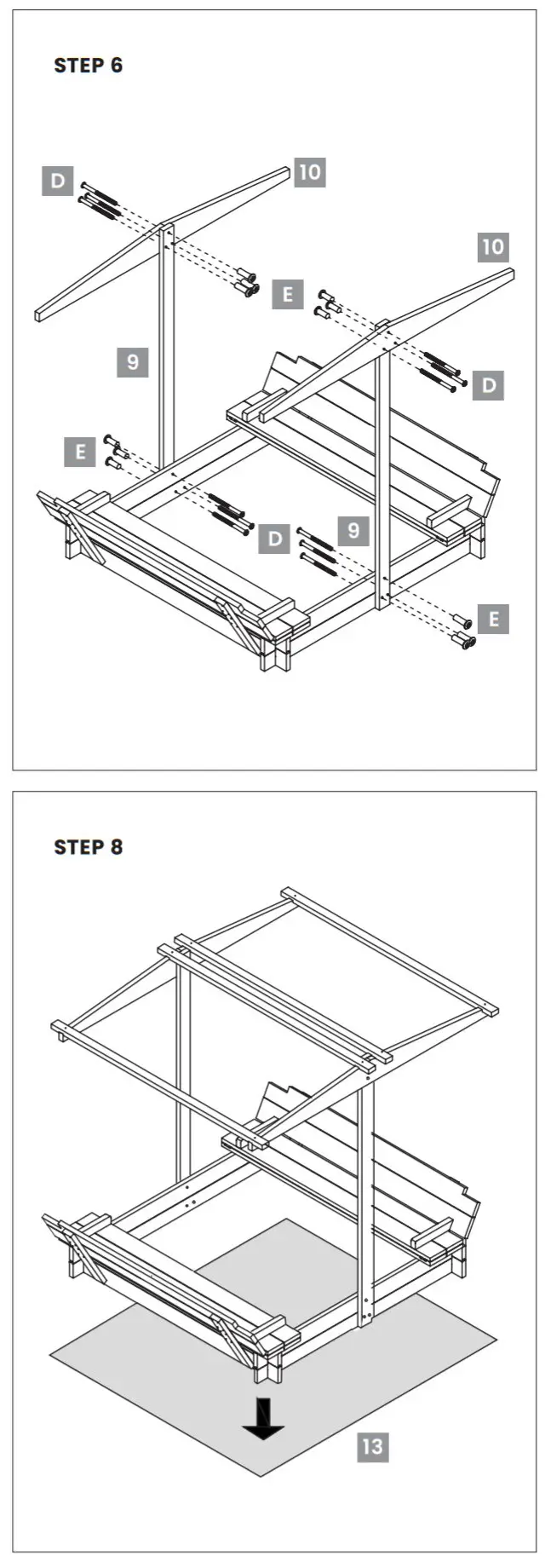 STEP 6

D
10
10
E
9
D
E
D
9
E

STEP 8

13