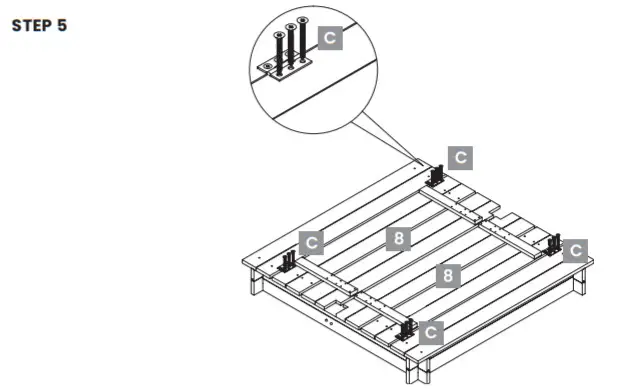 STEP 5

C

C

C

8

C

8

C