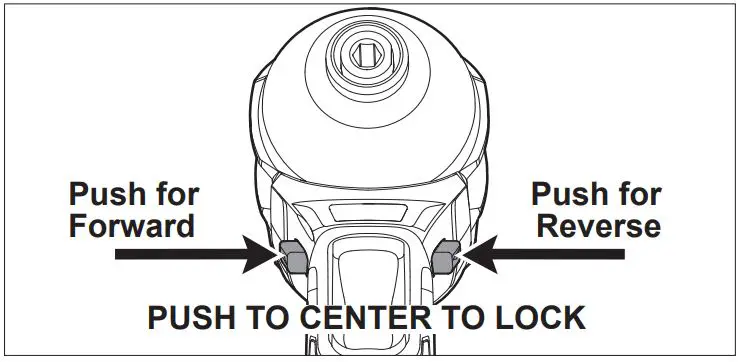 Push for Forward

Push for Reverse

PUSH TO CENTER TO LOCK