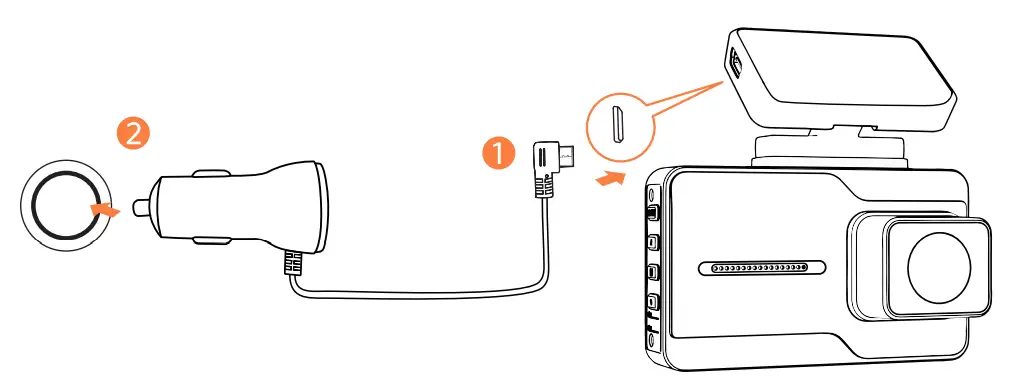 2

1