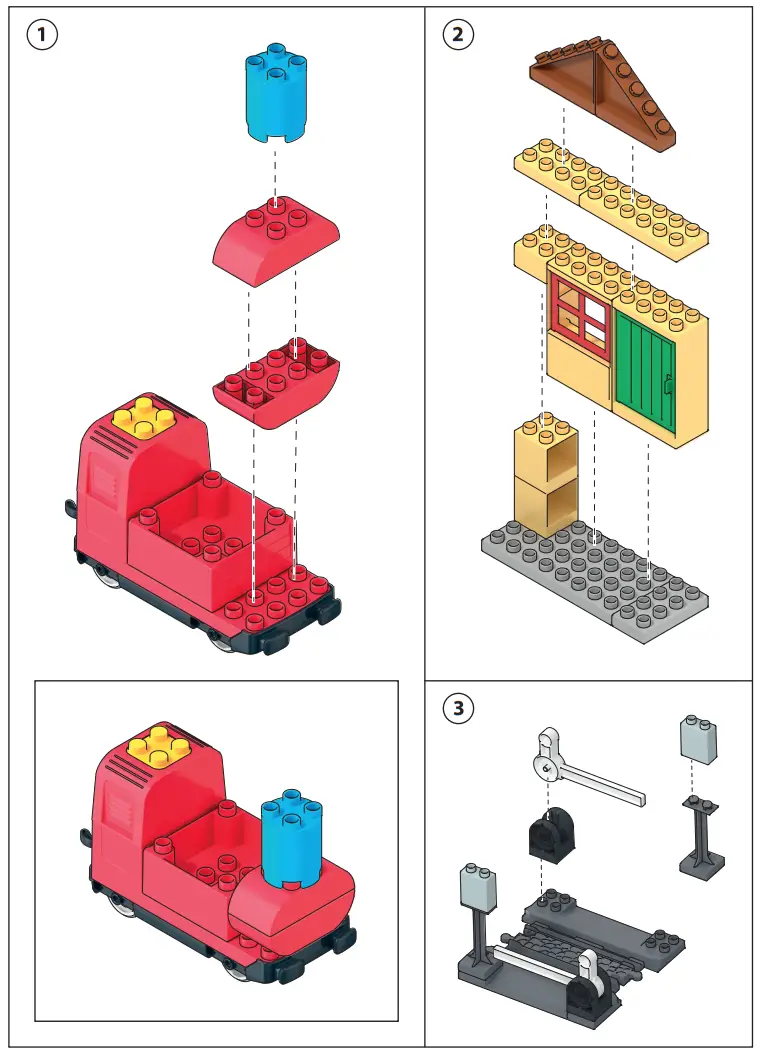 1

2

3