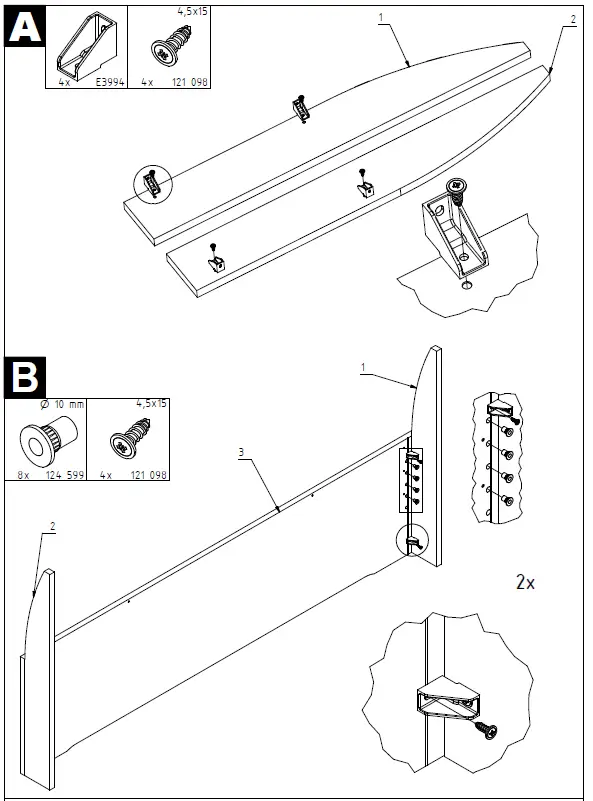 A

4x E3994

4,5x15

4x 121 098

1

2

B

Ø 10 mm

8x 124 599

4,5x15

4x 121 098

1

3

2

2x