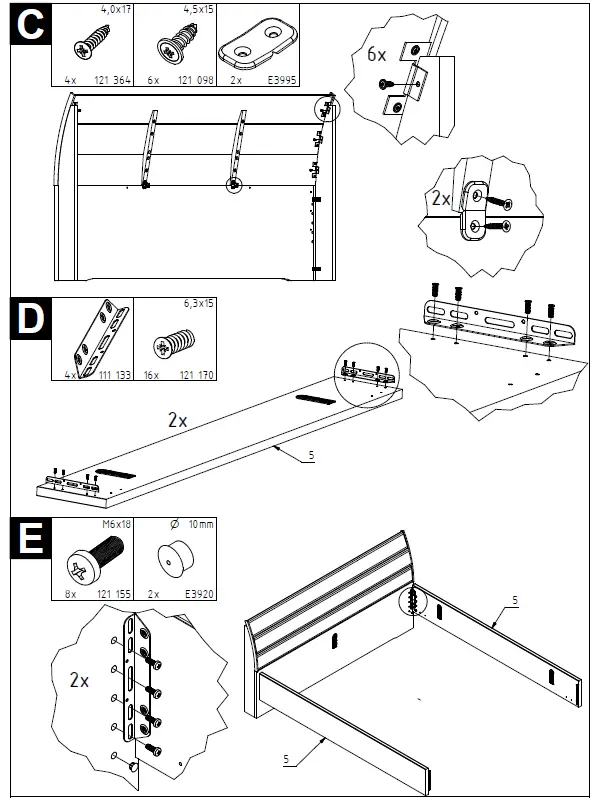 C

4,0x17
4x 121 364

4,5x15
6x 121 098

2x E3995

6x

2x

D

4x 111 133

6,3x15
16x 121 170

2x

5

E

M6x18
8x 121 155

Ø 10mm
2x E3920

2x

5

5