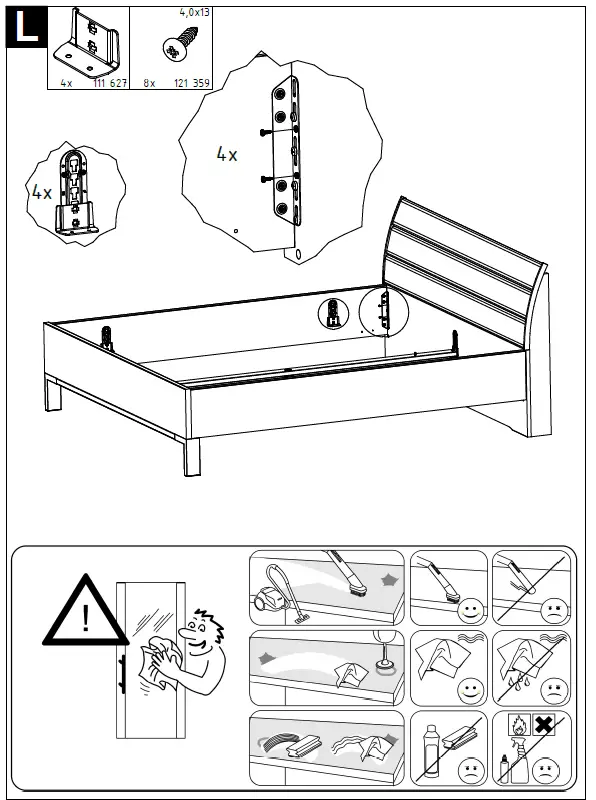 L

4x 111 627

4,0x13

8x 121 359

4x

4x

!