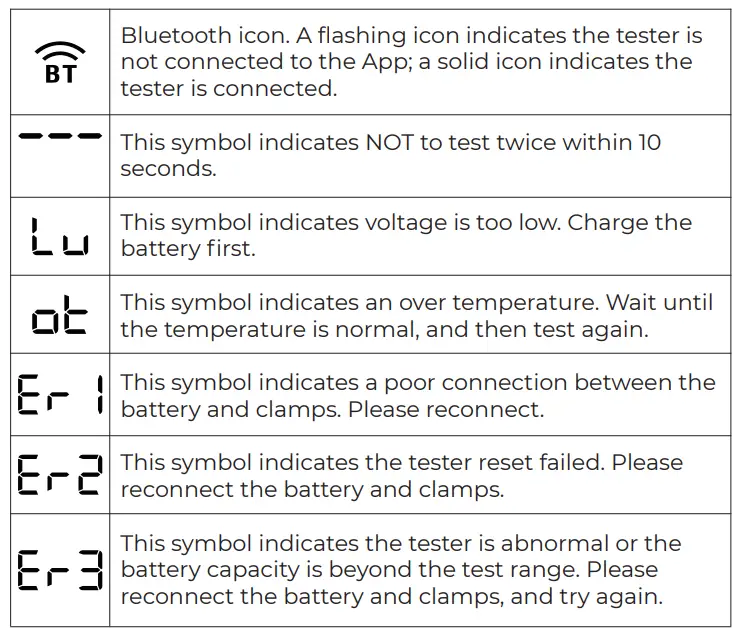 | | |
|---|---|
| BT | Bluetooth icon. A flashing icon indicates the tester is not connected to the App; a solid icon indicates the tester is connected. |
| --- | This symbol indicates NOT to test twice within 10 seconds. |
| Lu | This symbol indicates voltage is too low. Charge the battery first. |
| ot | This symbol indicates an over temperature. Wait until the temperature is normal, and then test again. |
| Er 1 | This symbol indicates a poor connection between the battery and clamps. Please reconnect. |
| Er2 | This symbol indicates the tester reset failed. Please reconnect the battery and clamps. |
| Er3 | This symbol indicates the tester is abnormal or the battery capacity is beyond the test range. Please reconnect the battery and clamps, and try again. |