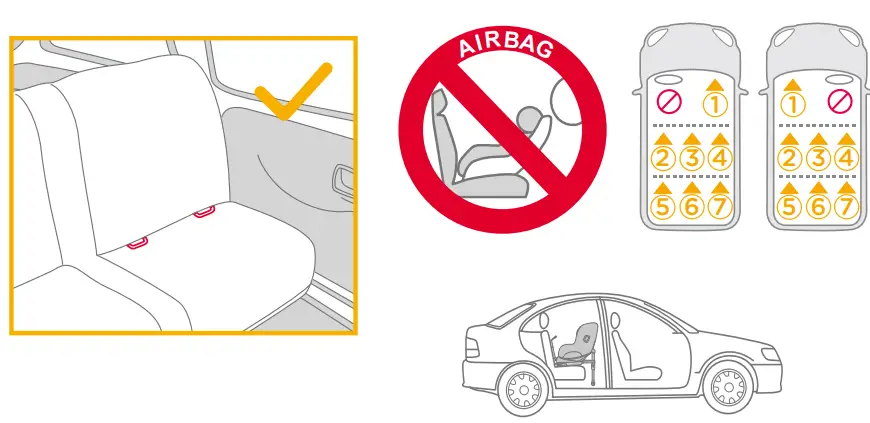 AIRBAG

1
2 3 4
5 6 7

1
2 3 4
5 6 7