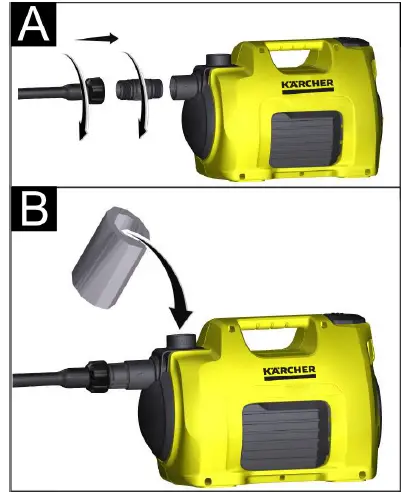 A

KÄRCHER

B

KÄRCHER