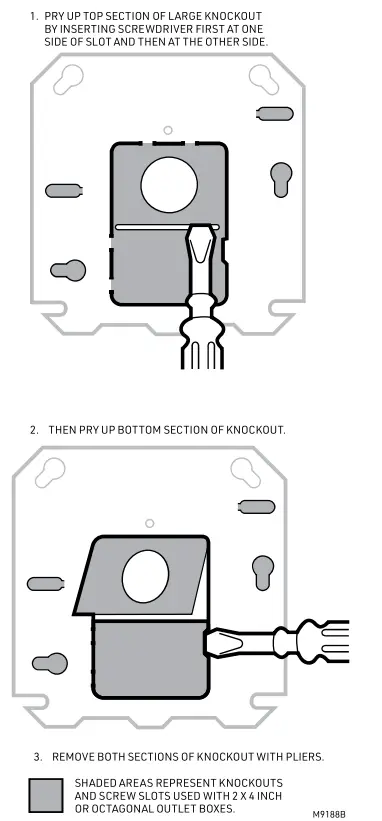 1. PRY UP TOP SECTION OF LARGE KNOCKOUT BY INSERTING SCREWDRIVER FIRST AT ONE SIDE OF SLOT AND THEN AT THE OTHER SIDE.

2. THEN PRY UP BOTTOM SECTION OF KNOCKOUT.

3. REMOVE BOTH SECTIONS OF KNOCKOUT WITH PLIERS.

SHADED AREAS REPRESENT KNOCKOUTS AND SCREW SLOTS USED WITH 2 X 4 INCH OR OCTAGONAL OUTLET BOXES.

M9188B