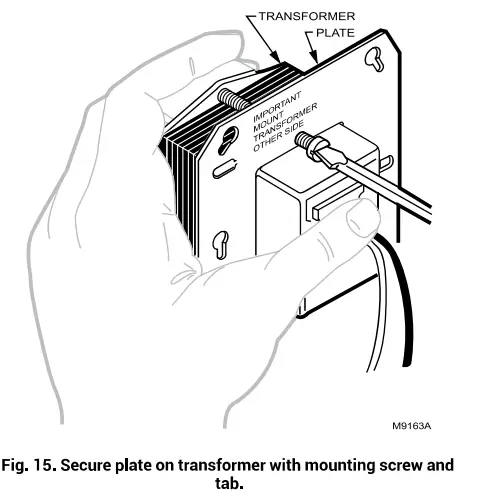 TRANSFORMER

PLATE

IMPORTANT
MOUNT
TRANSFORMER
OTHER SIDE

M9163A

Fig. 15. Secure plate on transformer with mounting screw and tab.