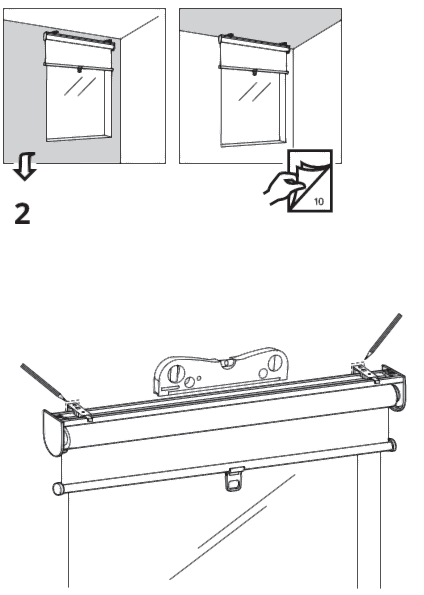 10

2