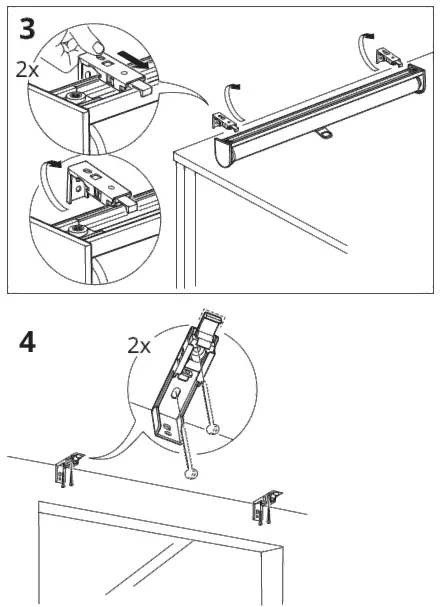 3
2x

4
2x