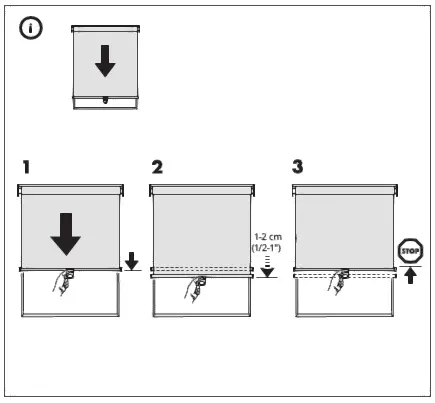 i

1

2

1-2 cm
(1/2-1")

3

STOP