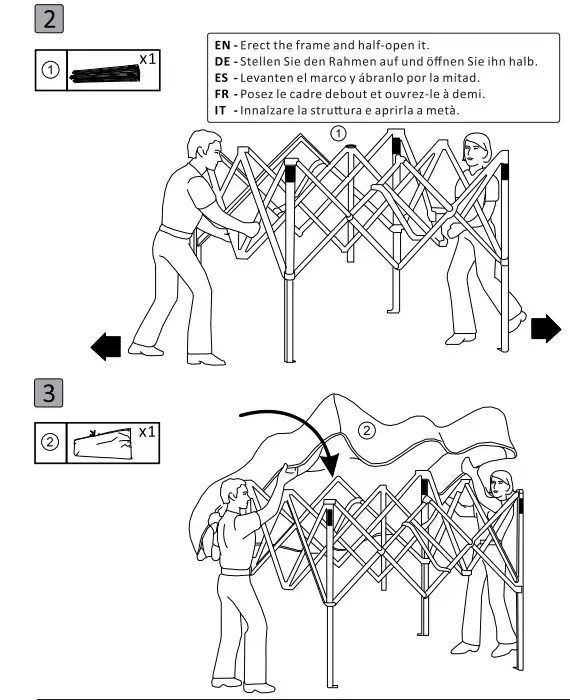 2

① x1

EN - Erect the frame and half-open it.
DE - Stellen Sie den Rahmen auf und öffnen Sie ihn halb.
ES - Levanten el marco y ábranlo por la mitad.
FR - Posez le cadre debout et ouvrez-le à demi.
IT - Innalzare la struttura e aprirla a metà.

①

3

② x1

②