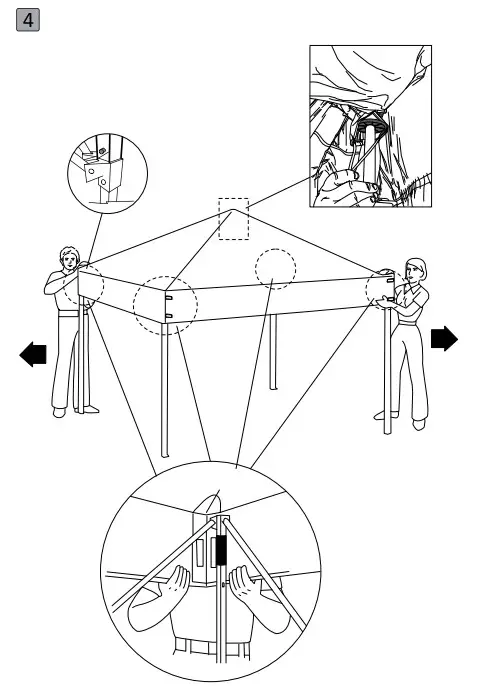 4