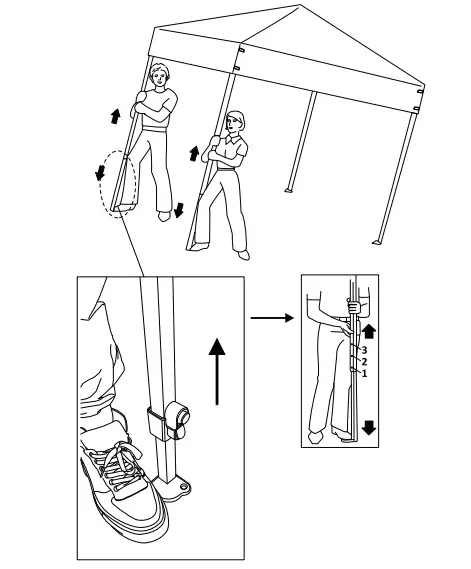 3
2
1