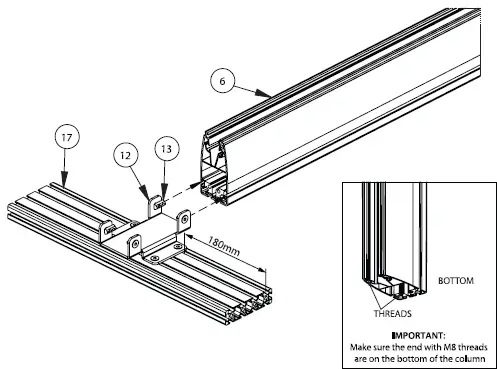 6

17

12

13

180mm

BOTTOM

THREADS

IMPORTANT:
Make sure the end with M8 threads are on the bottom of the column