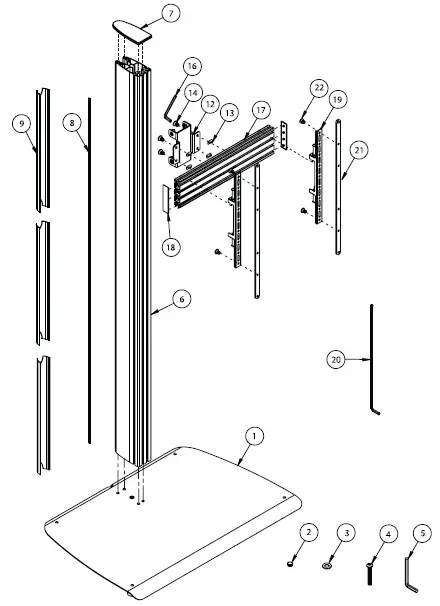 7
16
14
12
13
17
22
19
21
9
8
18
6
20
1
2
3
4
5