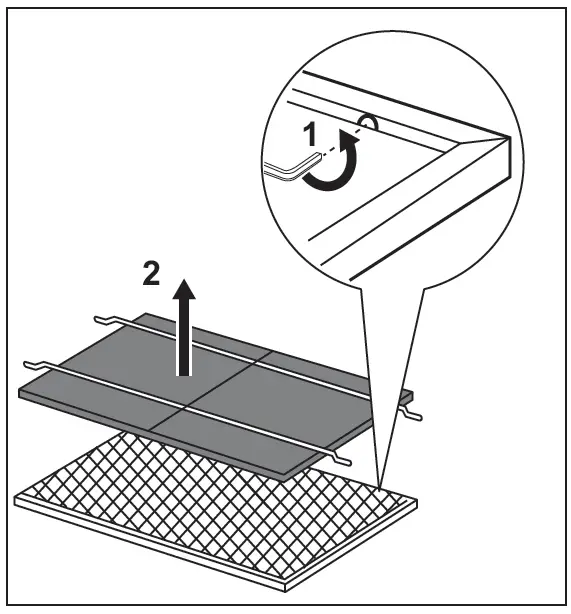 1
2