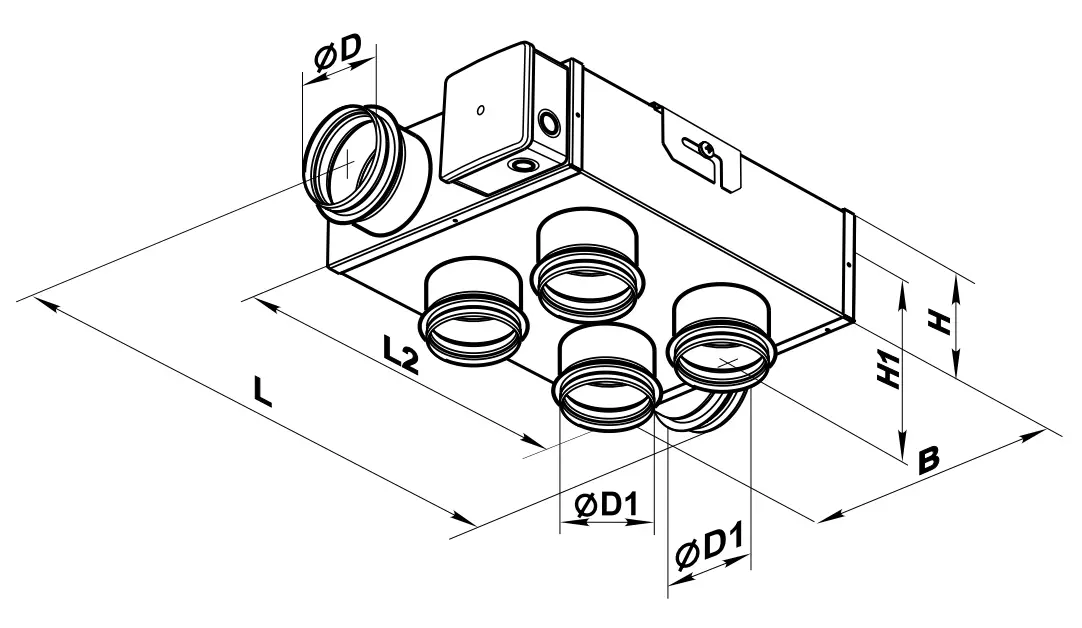 ØD
L2
L
H
H1
B
ØD1
ØD1