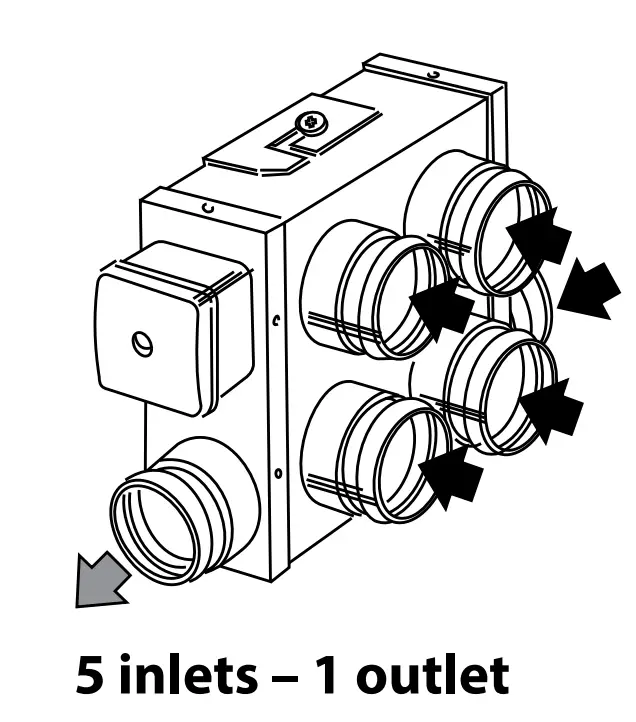 5 inlets – 1 outlet