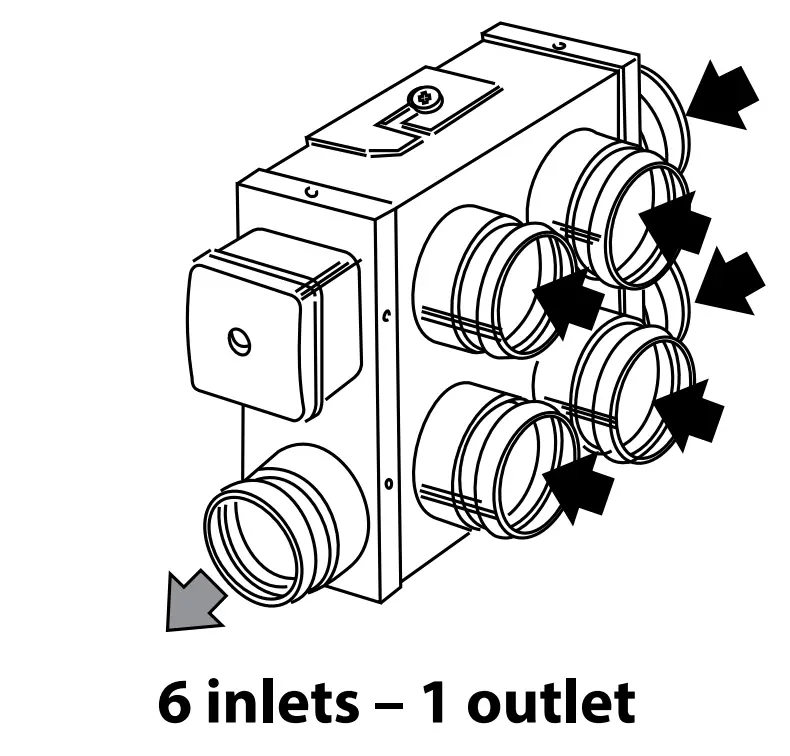 6 inlets – 1 outlet