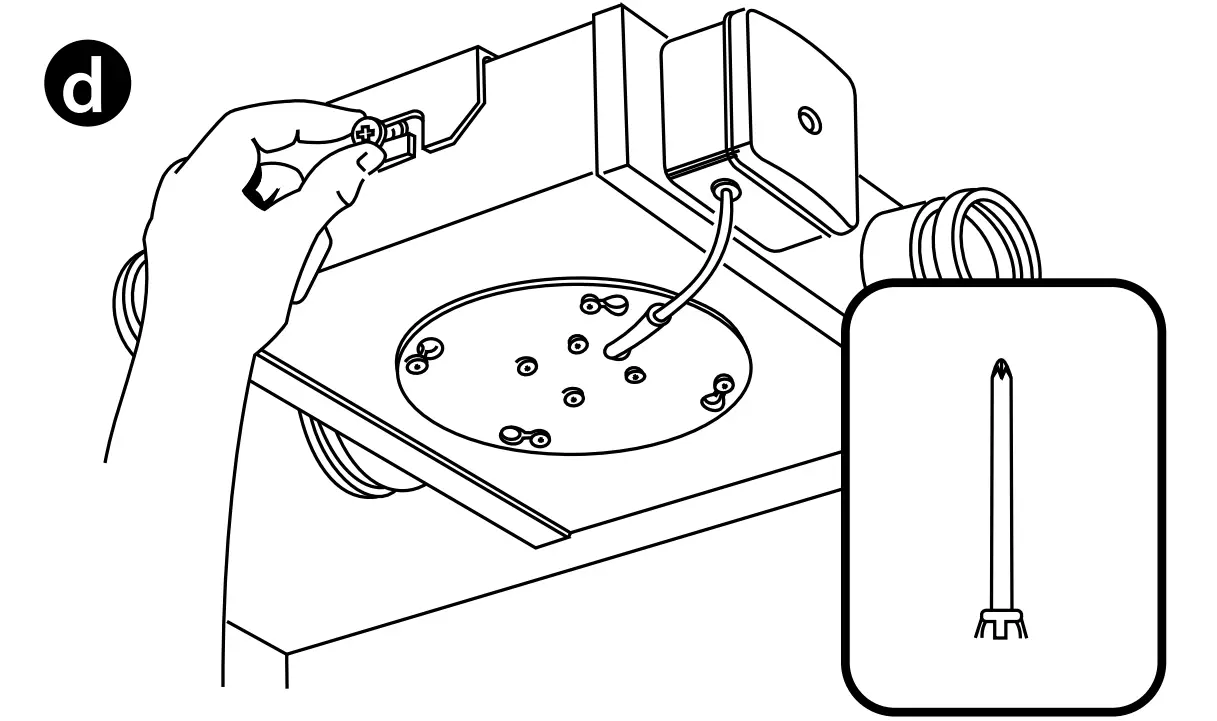 d