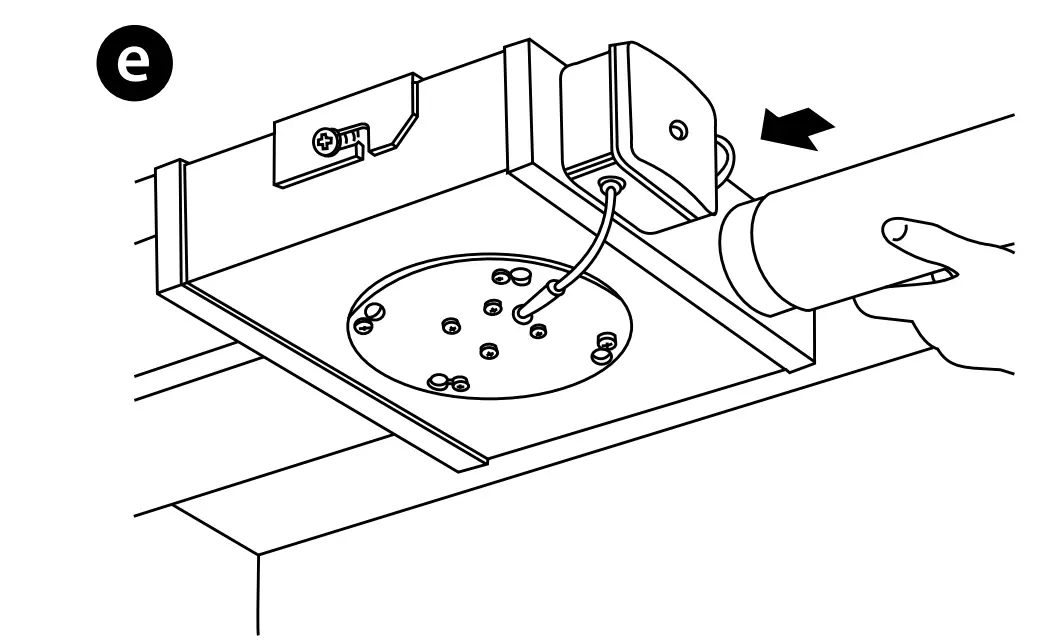 e