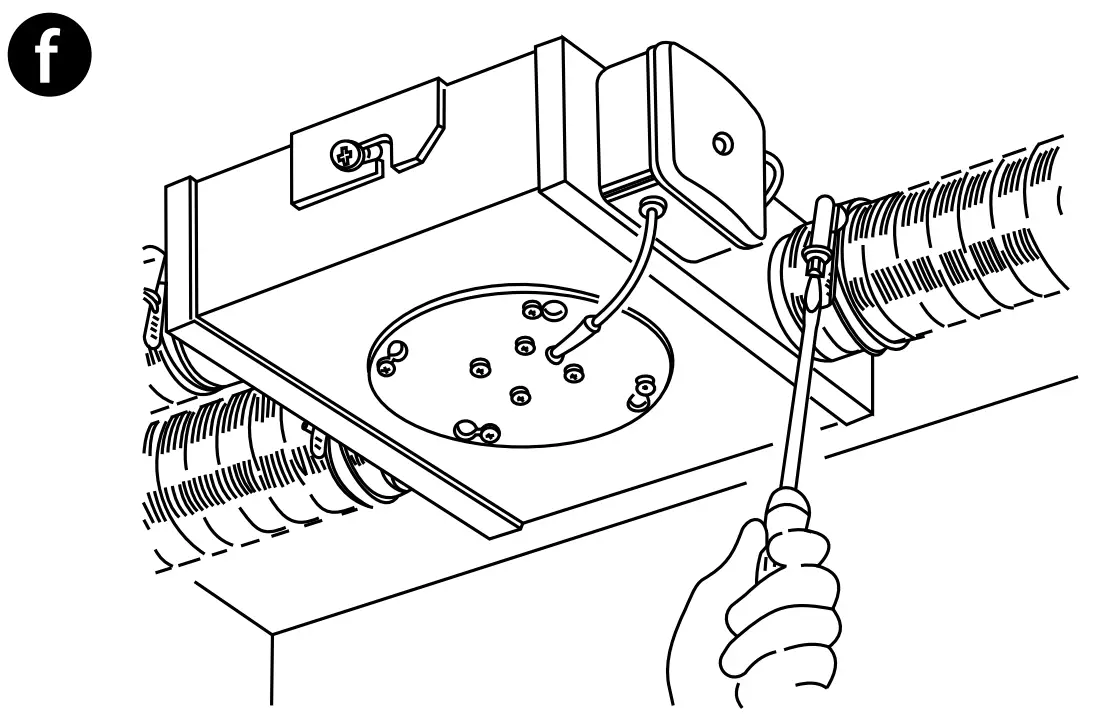 f